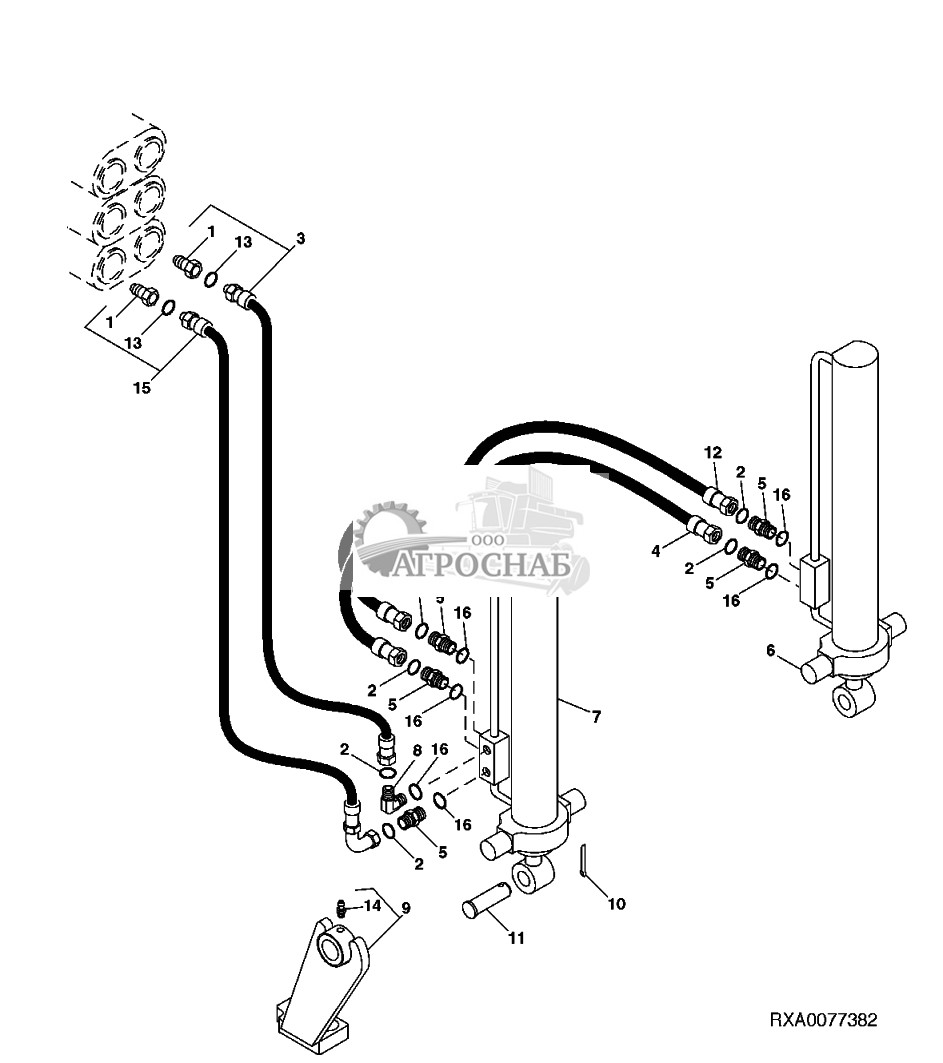 1
13
3
1
13
15
12
2
5
16
4
2
5
16
6
ООО
АГРОСНАБ
5
16
2
5
16
7
2
8
16
16
2
5
14
9
10
11
RXA0077382